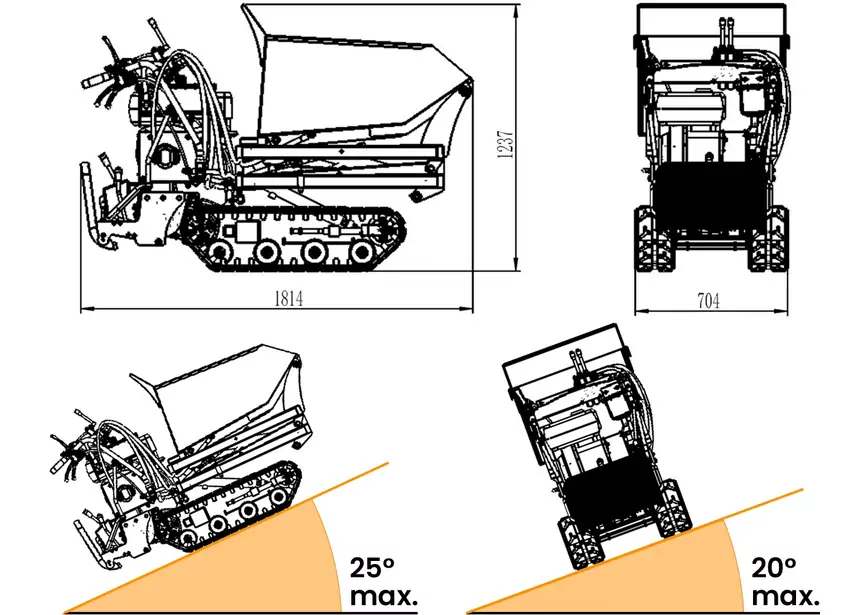 1237

1814

704

25º
max.

20º
max.