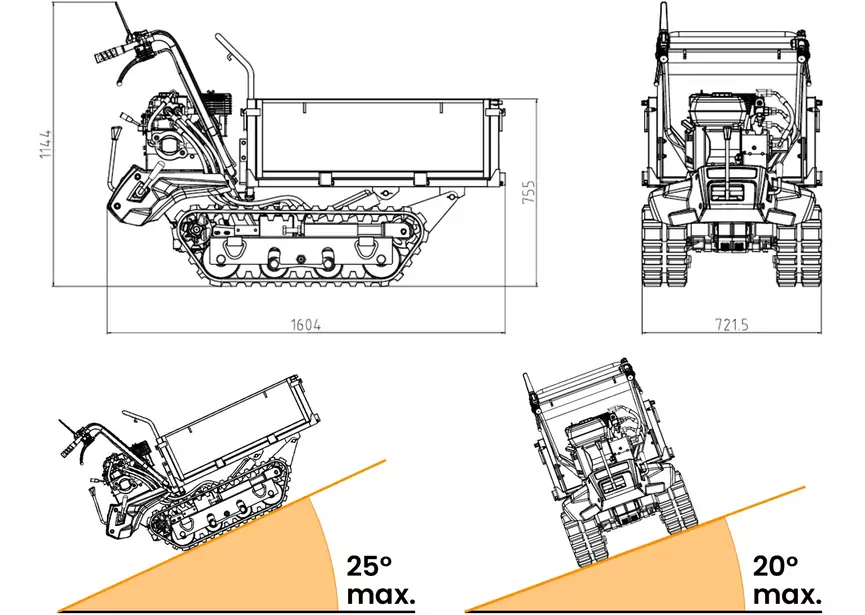 1144
755
1604
721.5
25º
max.
20º
max.